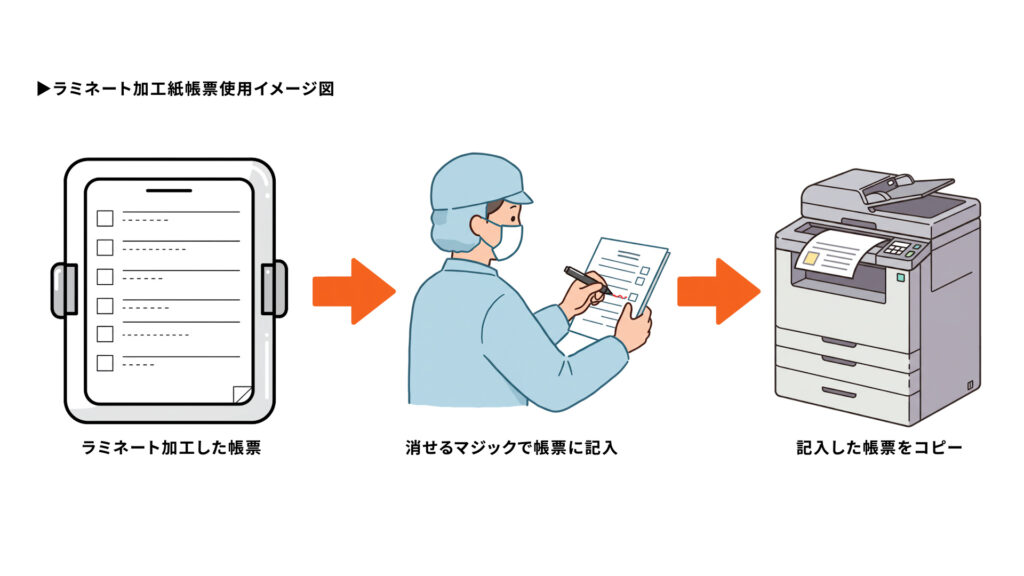 ▶ラミネート加工紙帳票使用イメージ図

ラミネート加工した帳票

消せるマジックで帳票に記入

記入した帳票をコピー